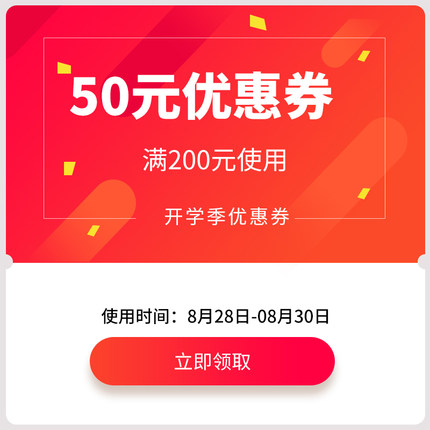 50元优惠券

满200元使用

开学季优惠券

使用时间：8月28日-08月30日

立即领取